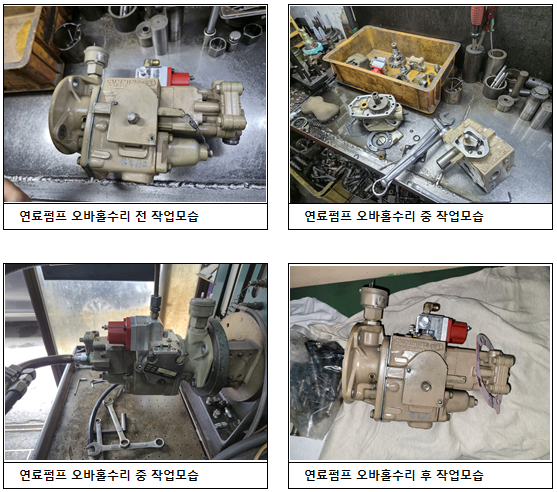 연료펌프 오바홀수리 전 작업모습

연료펌프 오바홀수리 중 작업모습

연료펌프 오바홀수리 중 작업모습

연료펌프 오바홀수리 후 작업모습