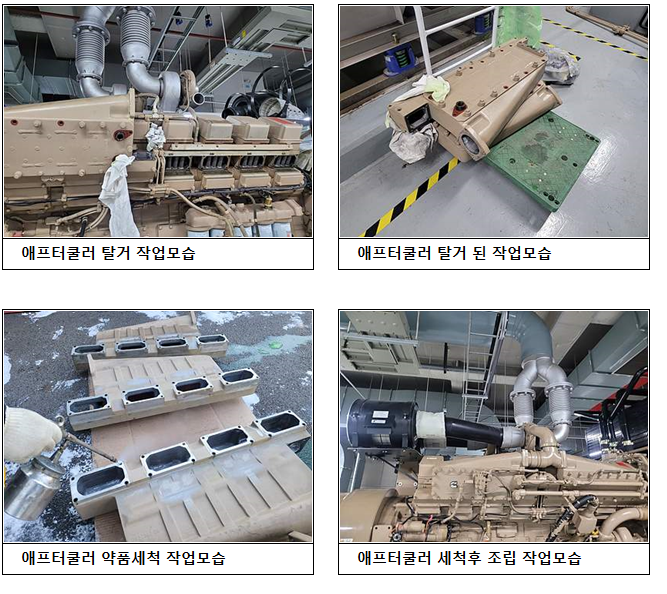 애프터쿨러 탈거 작업모습

애프터쿨러 탈거 된 작업모습

애프터쿨러 약품세척 작업모습

애프터쿨러 세척후 조립 작업모습